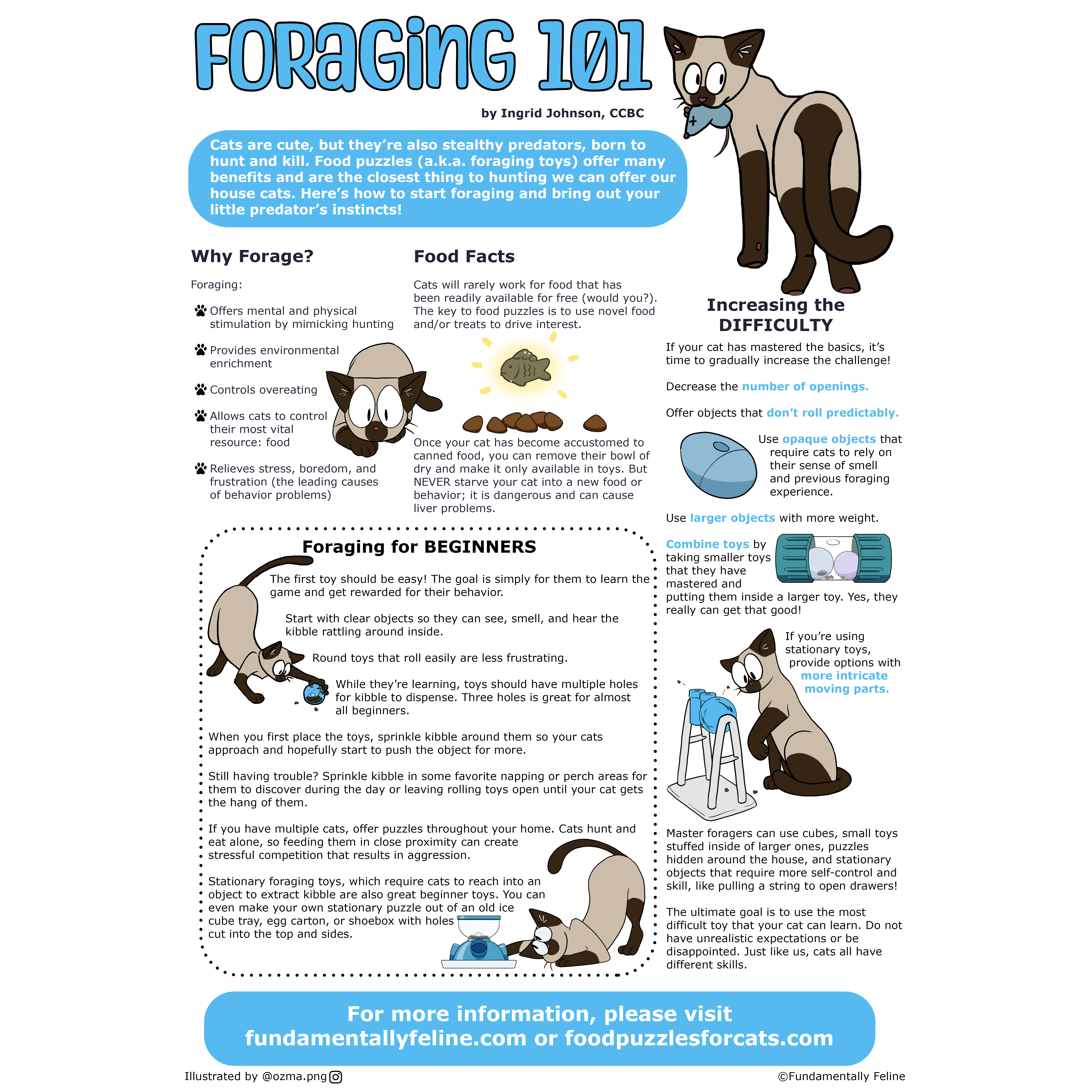 FORAGING 101

by Ingrid Johnson, CCBC

Cats are cute, but they're also stealthy predators, born to hunt and kill. Food puzzles (a.k.a. foraging toys) offer many benefits and are the closest thing to hunting we can offer our house cats. Here's how to start foraging and bring out your little predator's instincts!

Why Forage?

Foraging:

Offers mental and physical stimulation by mimicking hunting

Provides environmental enrichment

Controls overeating

Allows cats to control their most vital resource: food

Relieves stress, boredom, and frustration (the leading causes of behavior problems)

Food Facts

Cats will rarely work for food that has been readily available for free (would you?). The key to food puzzles is to use novel food and/or treats to drive interest.

Once your cat has become accustomed to canned food, you can remove their bowl of dry and make it only available in toys. But NEVER starve your cat into a new food or behavior; it is dangerous and can cause liver problems.

Foraging for BEGINNERS

The first toy should be easy! The goal is simply for them to learn the game and get rewarded for their behavior.

Start with clear objects so they can see, smell, and hear the kibble rattling around inside.

Round toys that roll easily are less frustrating.

While they're learning, toys should have multiple holes for kibble to dispense. Three holes is great for almost all beginners.

When you first place the toys, sprinkle kibble around them so your cats approach and hopefully start to push the object for more.

Still having trouble? Sprinkle kibble in some favorite napping or perch areas for them to discover during the day or leaving rolling toys open until your cat gets the hang of them.

If you have multiple cats, offer puzzles throughout your home. Cats hunt and eat alone, so feeding them in close proximity can create stressful competition that results in aggression.

Stationary foraging toys, which require cats to reach into an object to extract kibble are also great beginner toys. You can even make your own stationary puzzle out of an old ice cube tray, egg carton, or shoebox with holes cut into the top and sides.

Increasing the DIFFICULTY

If your cat has mastered the basics, it's time to gradually increase the challenge!

Decrease the number of openings.

Offer objects that don't roll predictably.

Use opaque objects that require cats to rely on their sense of smell and previous foraging experience.

Use larger objects with more weight.

Combine toys by taking smaller toys that they have mastered and putting them inside a larger toy. Yes, they really can get that good!

If you're using stationary toys, provide options with more intricate moving parts.

Master foragers can use cubes, small toys stuffed inside of larger ones, puzzles hidden around the house, and stationary objects that require more self-control and skill, like pulling a string to open drawers!

The ultimate goal is to use the most difficult toy that your cat can learn. Do not have unrealistic expectations or be disappointed. Just like us, cats all have different skills.

For more information, please visit fundamentallyfeline.com or foodpuzzlesforcats.com

Illustrated by @ozma.png

©Fundamentally Feline